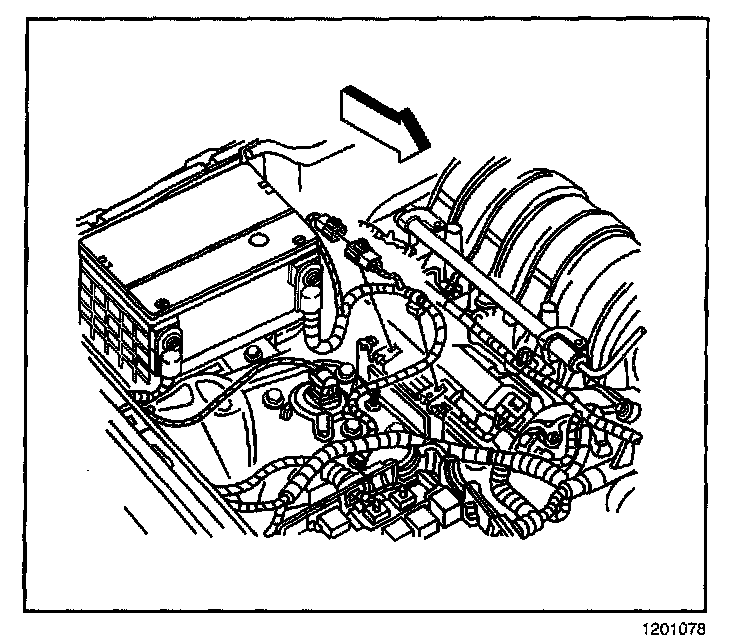 1201078