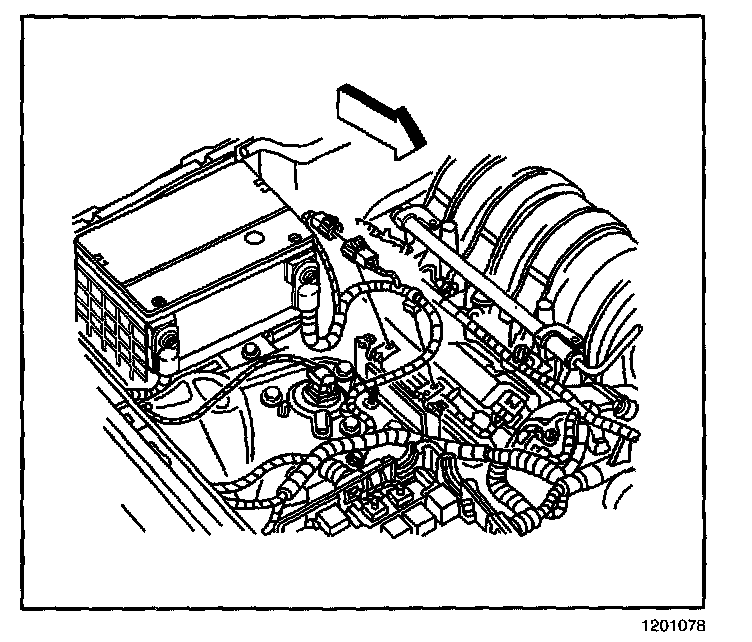 1201078