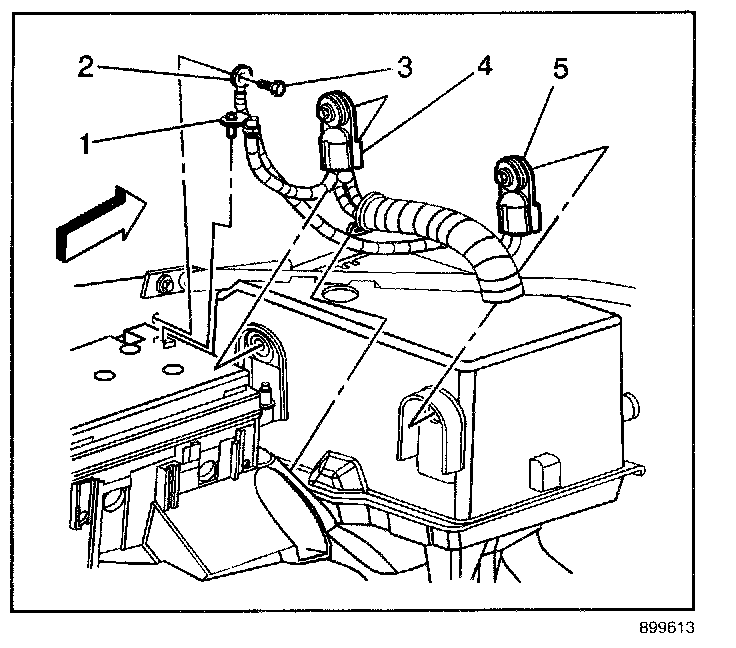 2
3
4
5
1
899613