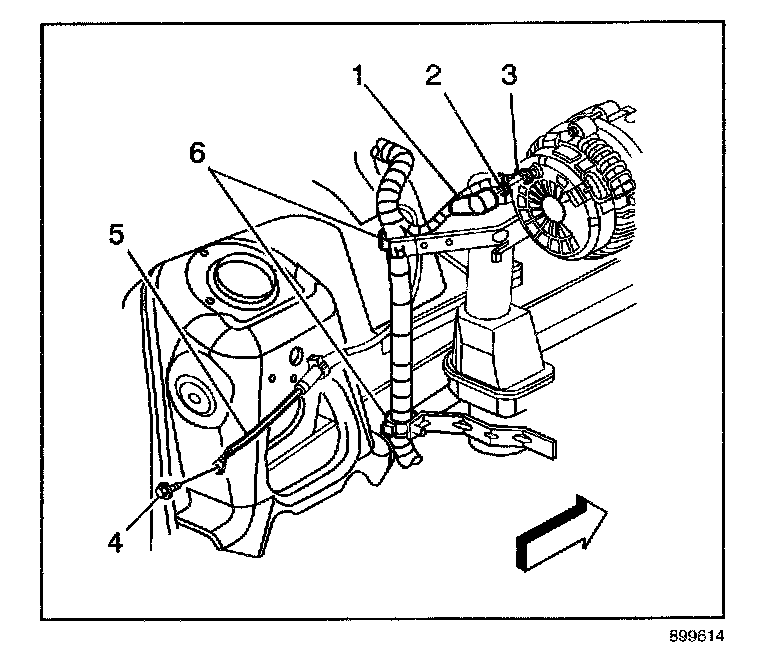 1
2
3
6
5
4
899614