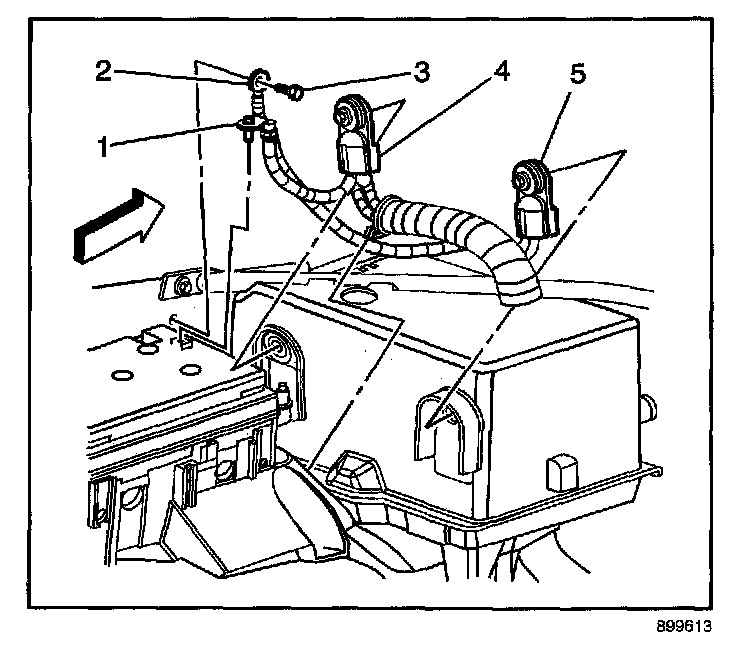 2
3
4
5
1
899613