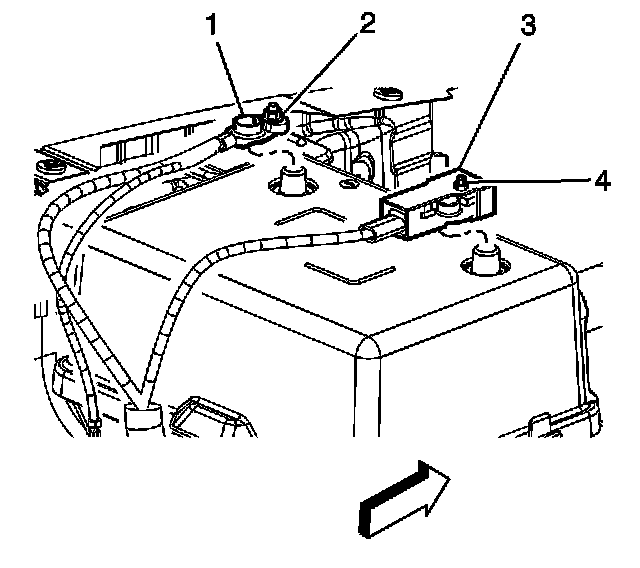 1
2
3
4