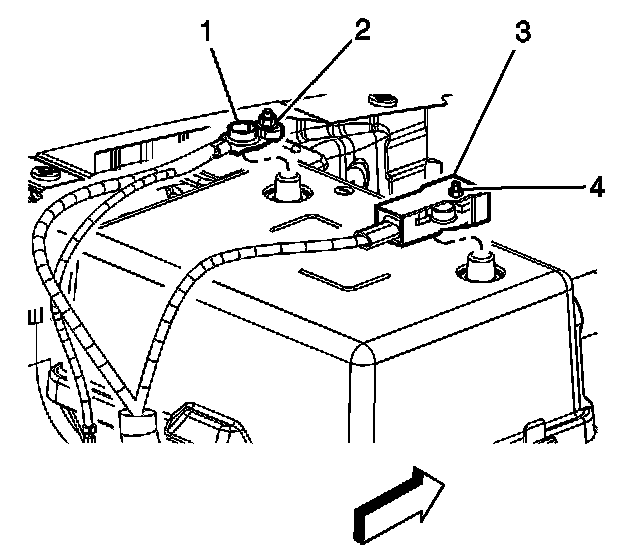 1
2
3
4