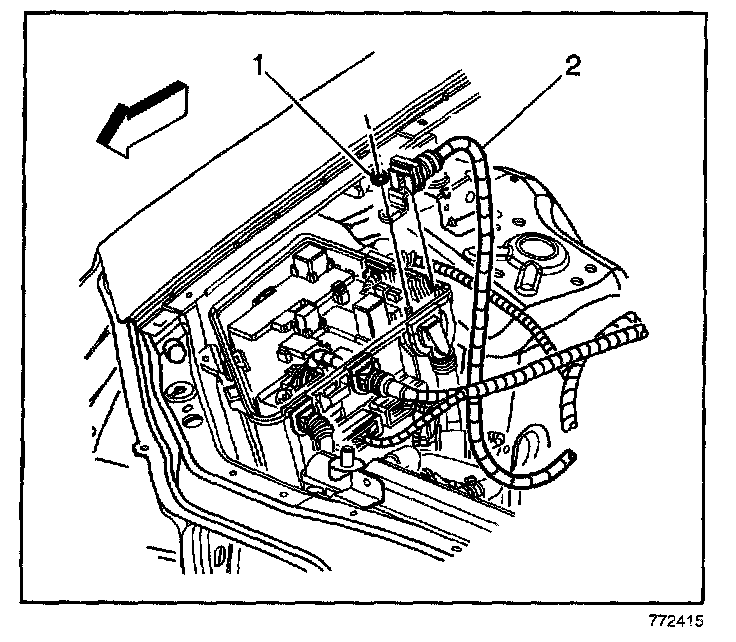 1
2
772415