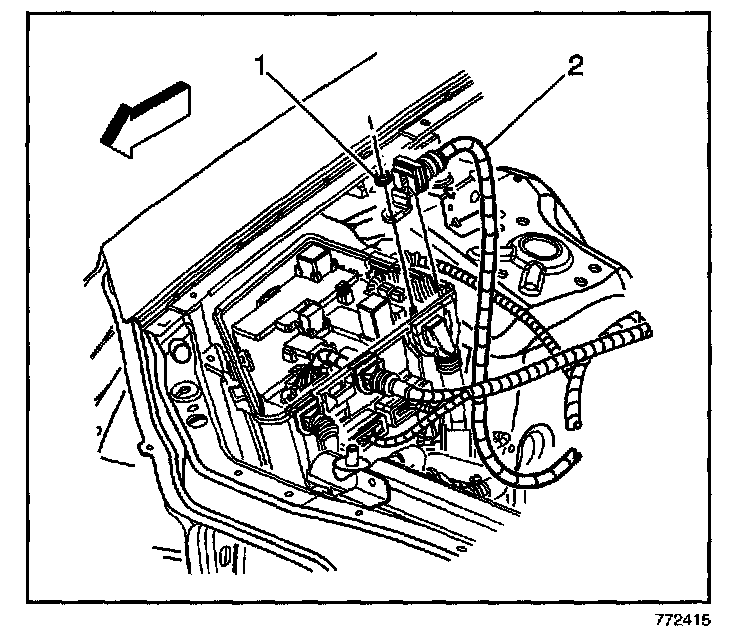 1
2
772415