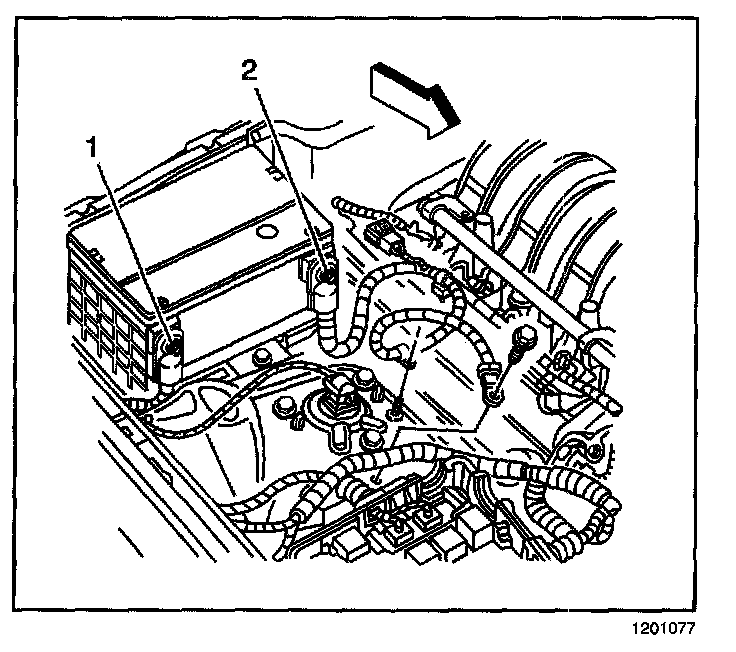 2
1
1201077