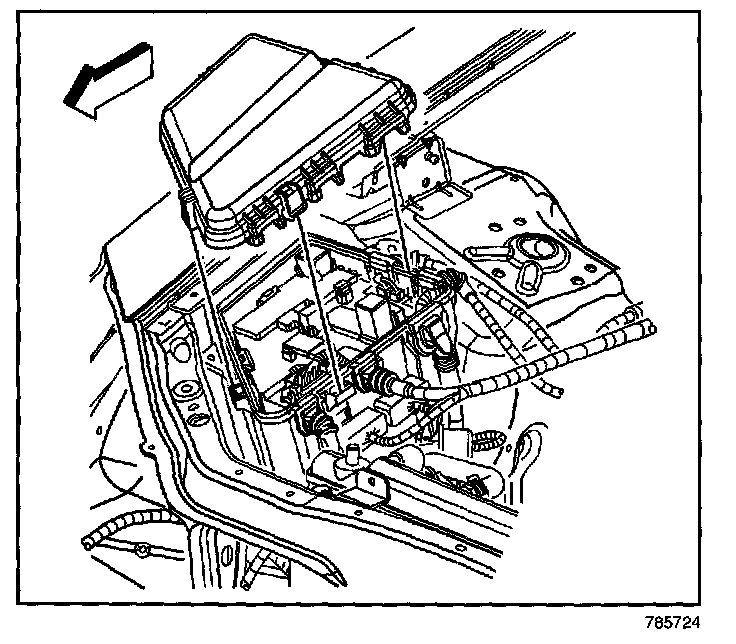 785724