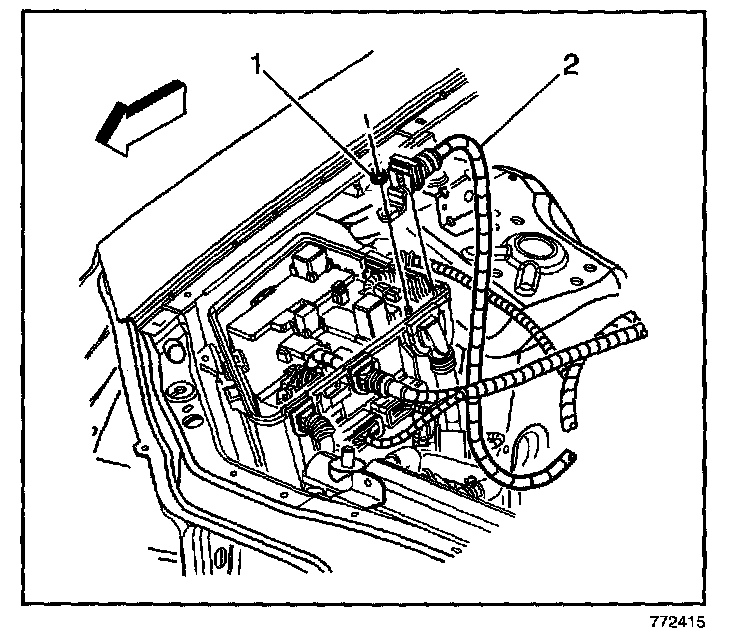 1
2
772415