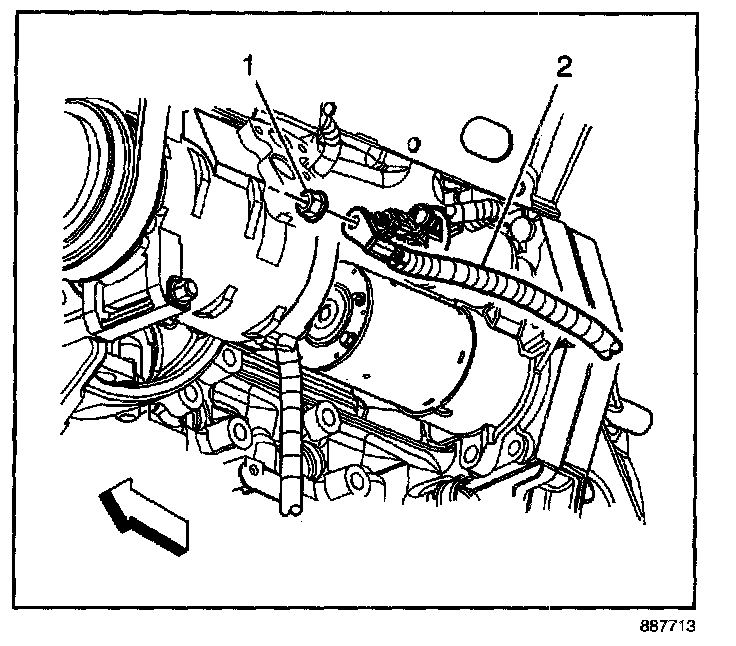 1
2
887713