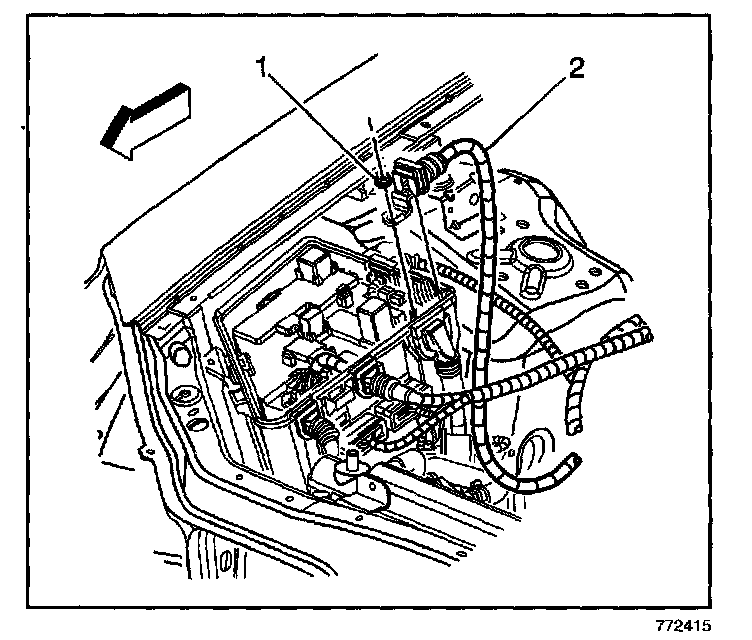 1
2
772415