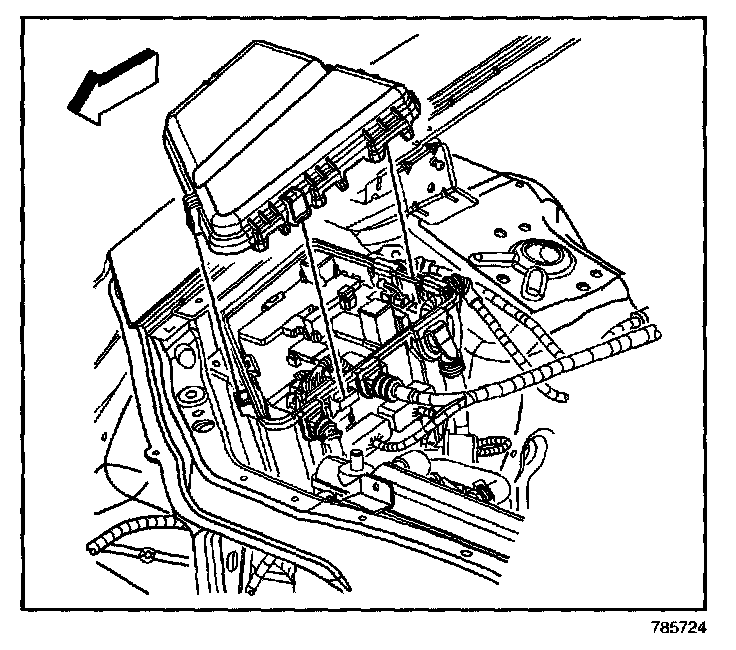 785724