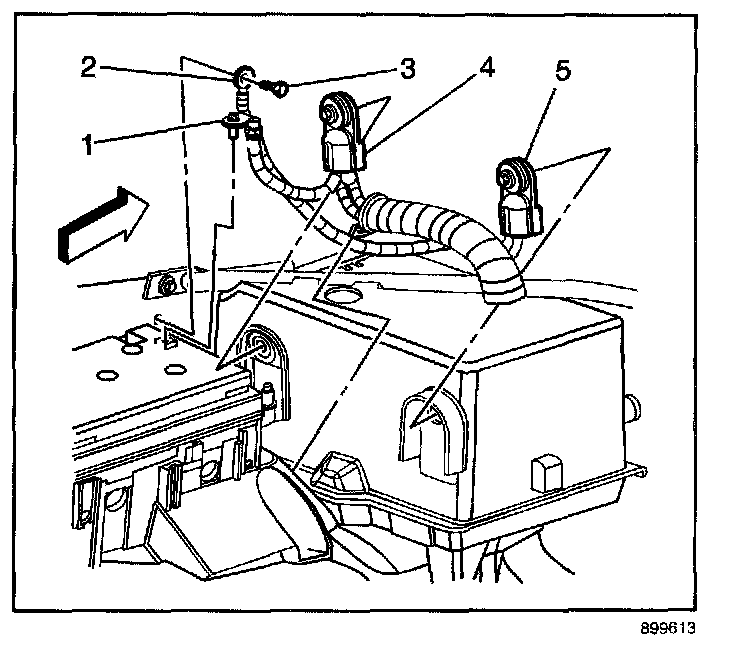 2
3
4
5
1
899613