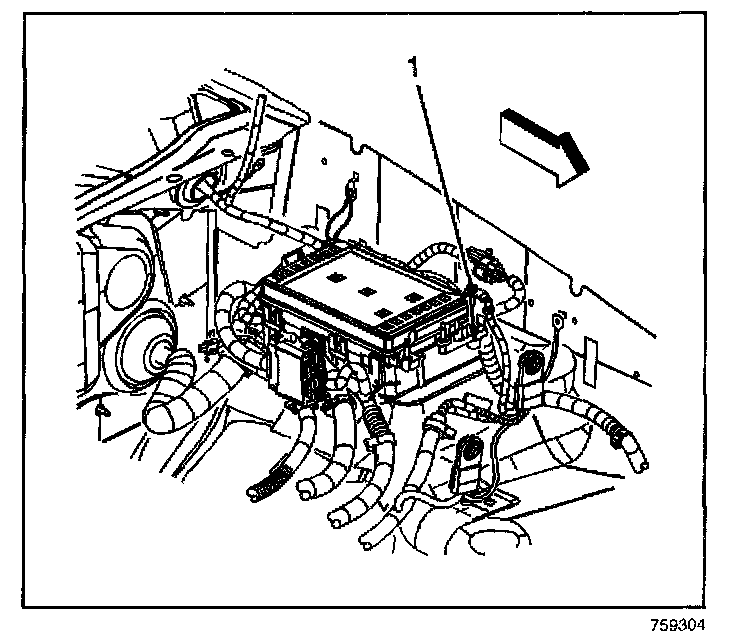 1

759304