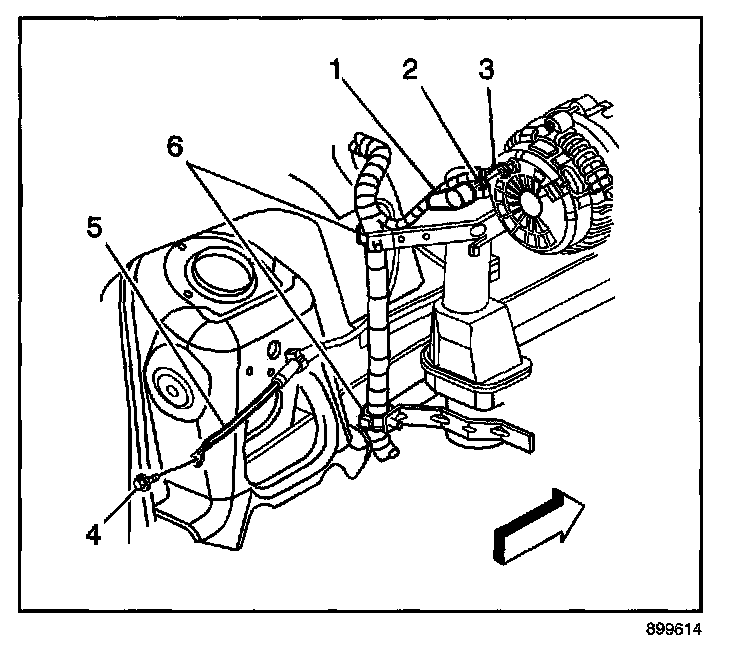 1
2
3
6
5
4
899614