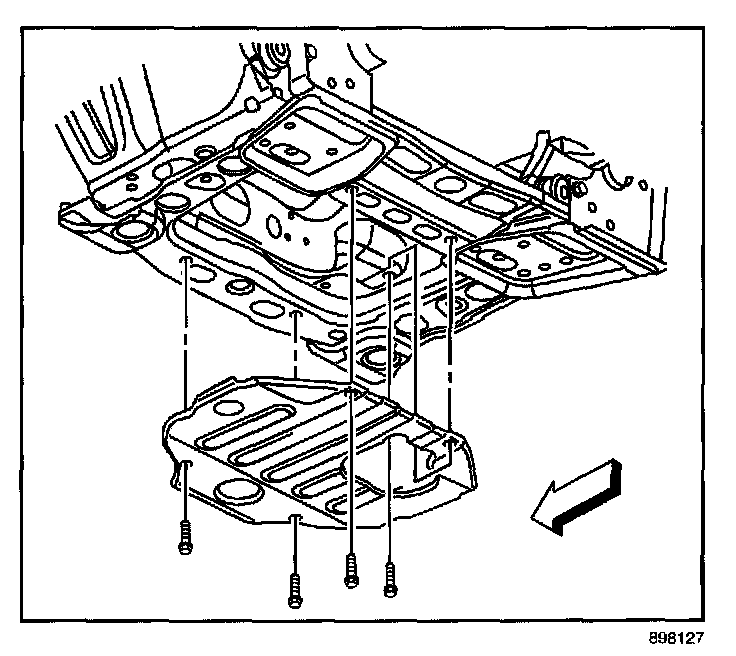 898127