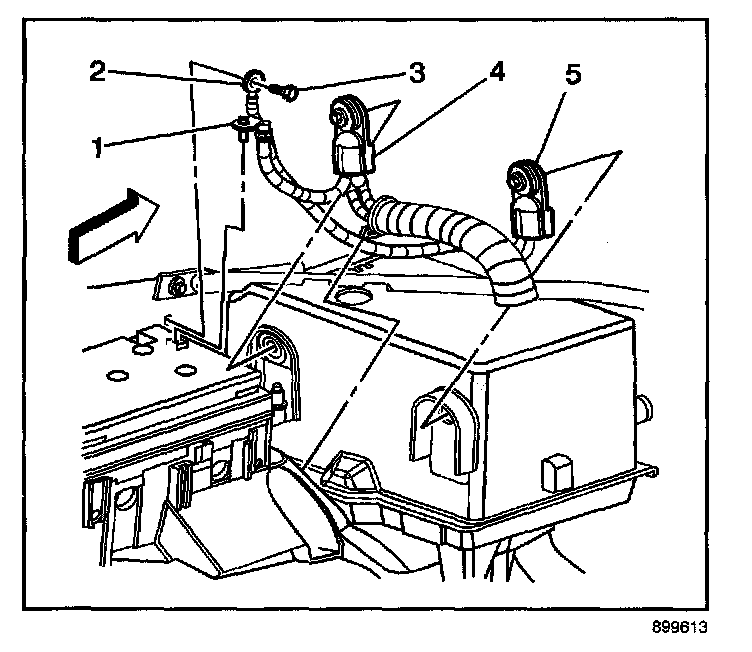 2
3
4
5
1
899613