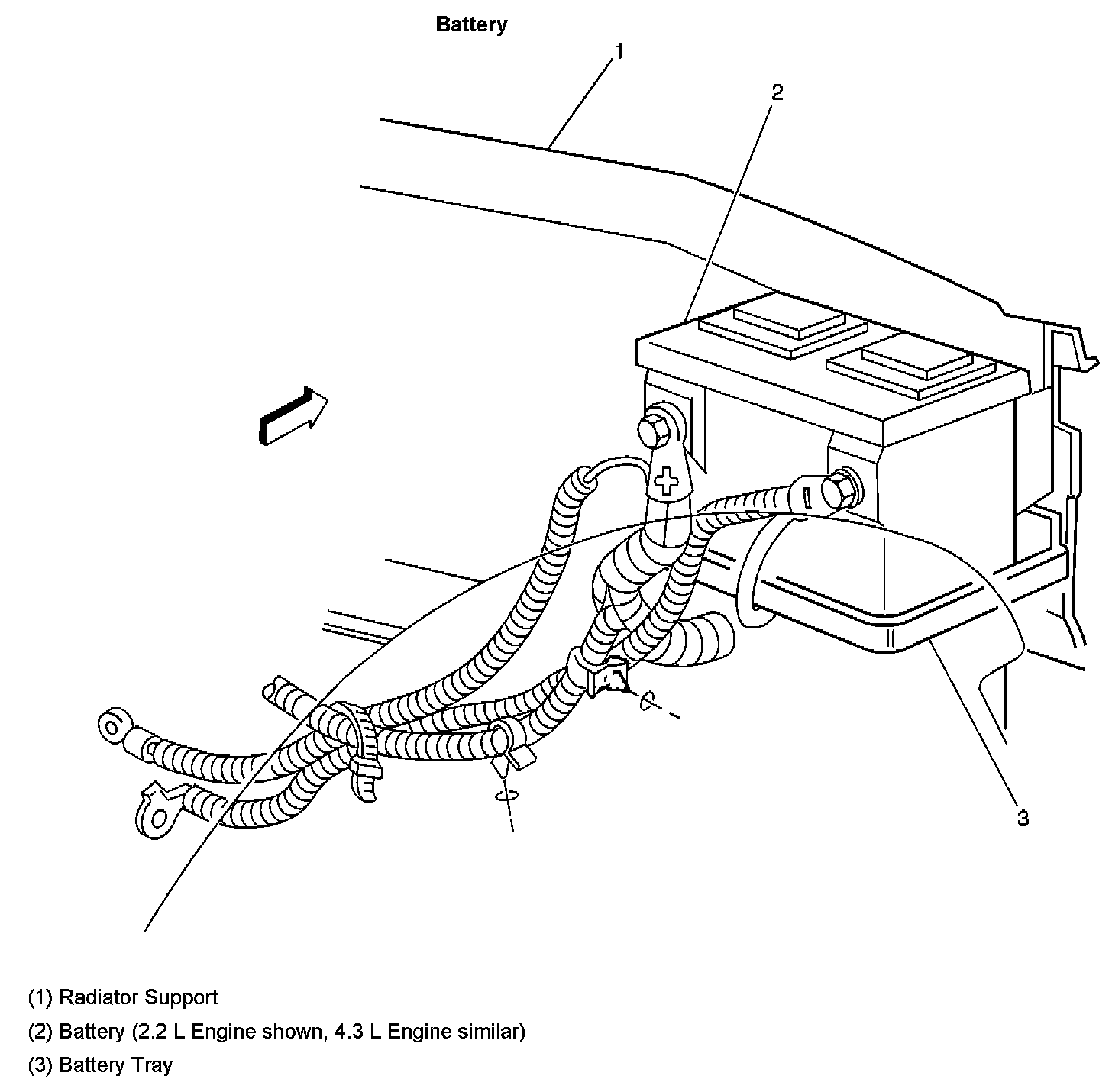 Battery

1

2

+

3

(1) Radiator Support

(2) Battery (2.2 L Engine shown, 4.3 L Engine similar)

(3) Battery Tray