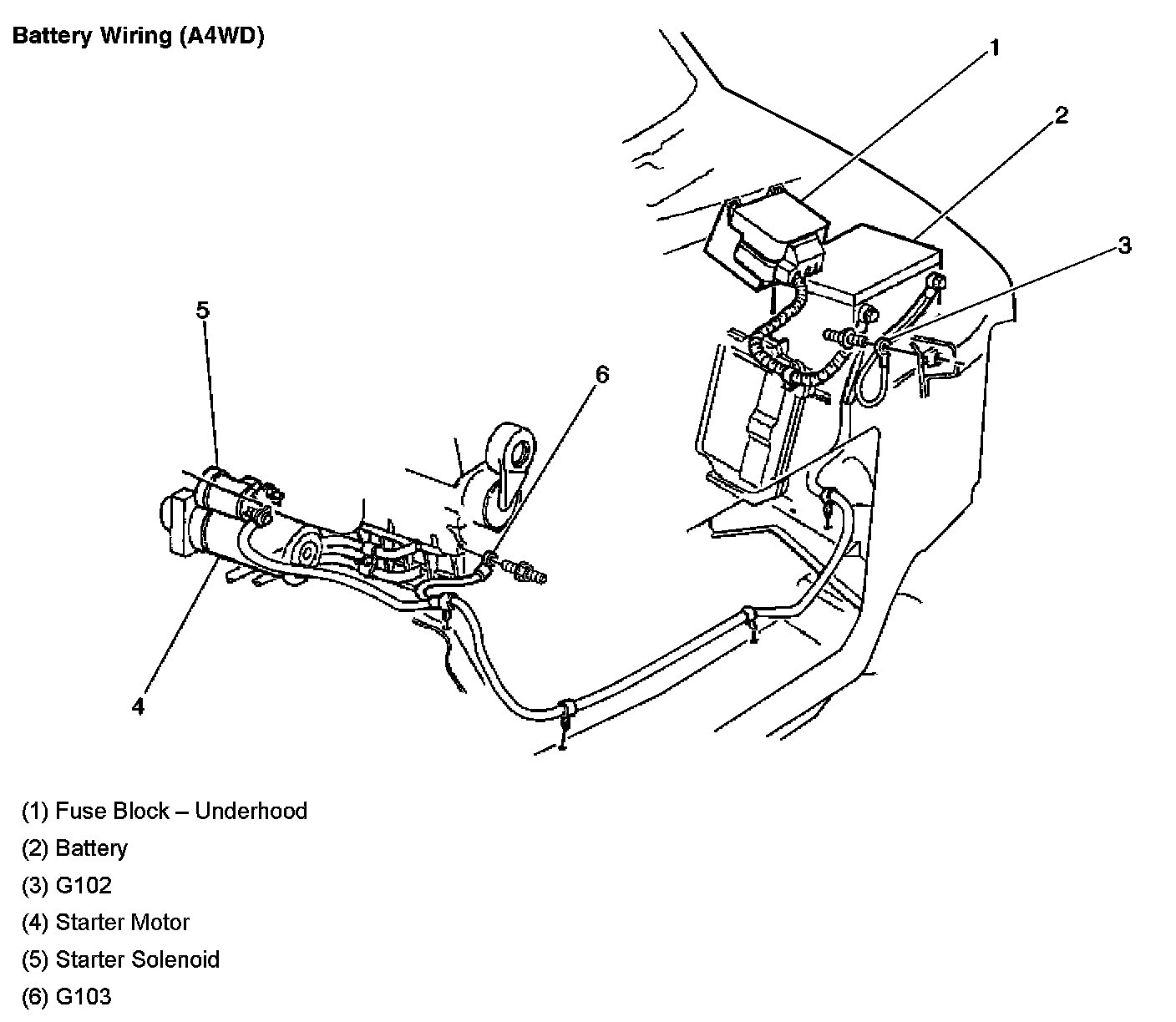 Battery Wiring (A4WD)

1

2

3

5

6

4

(1) Fuse Block – Underhood

(2) Battery

(3) G102

(4) Starter Motor

(5) Starter Solenoid

(6) G103