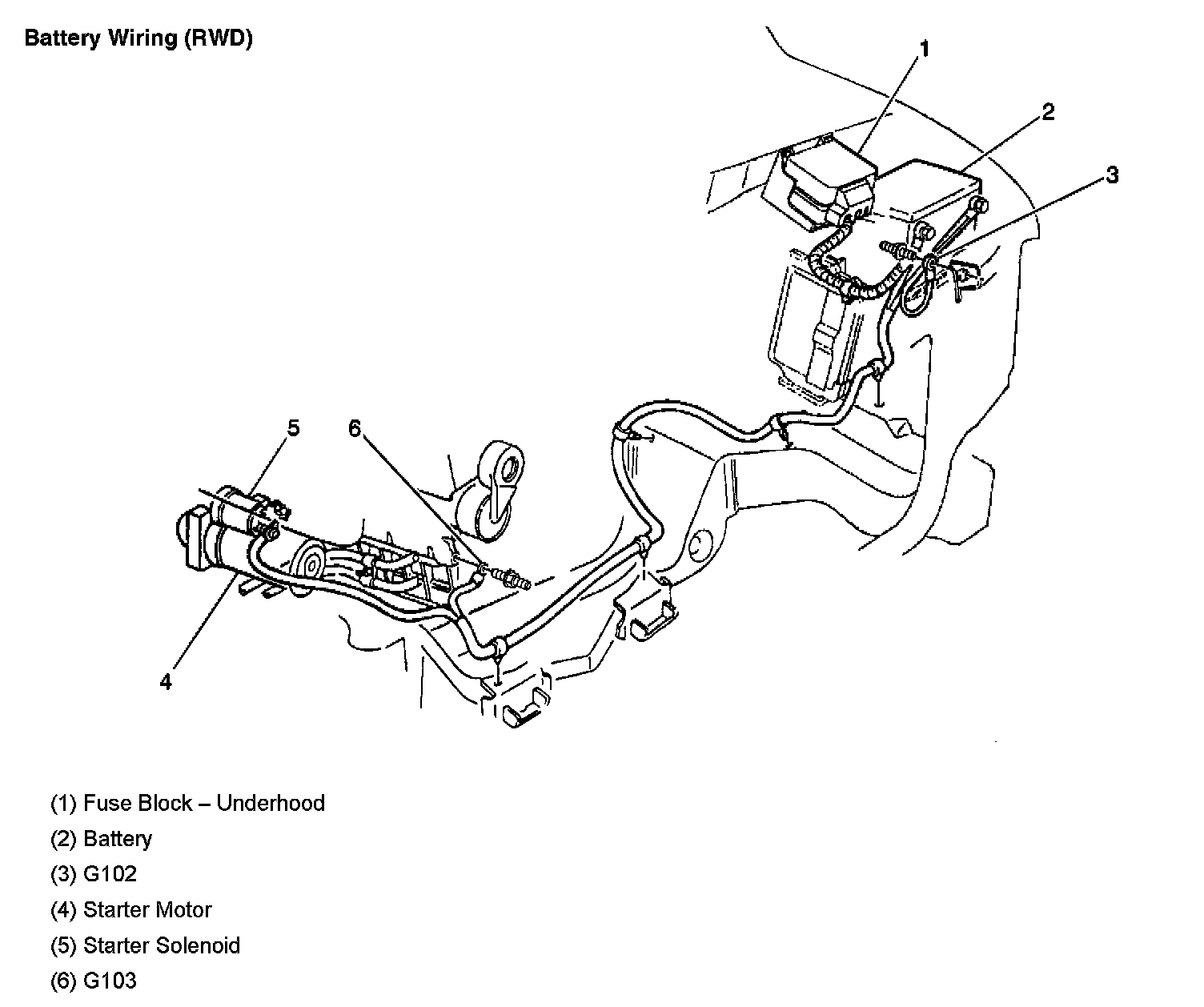 Battery Wiring (RWD)

1

2

3

5

6

4

(1) Fuse Block – Underhood

(2) Battery

(3) G102

(4) Starter Motor

(5) Starter Solenoid

(6) G103