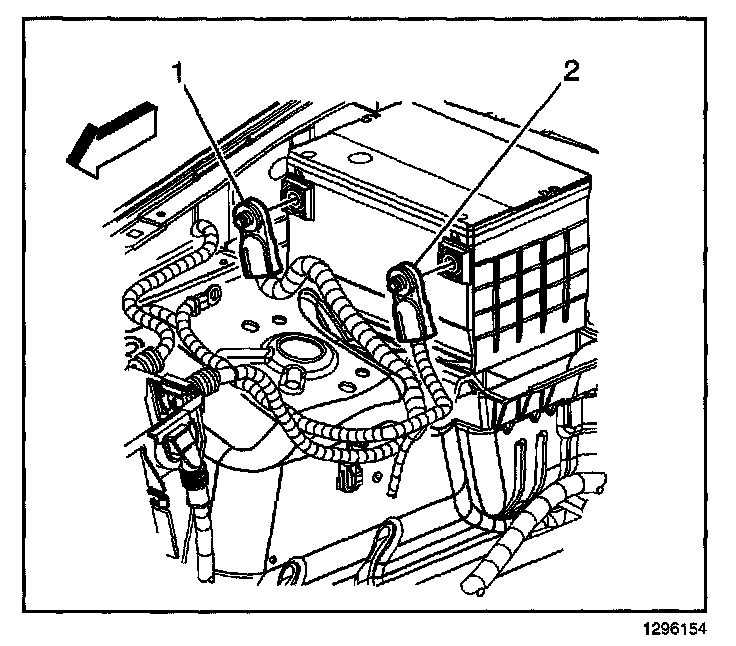 1
2
1296154