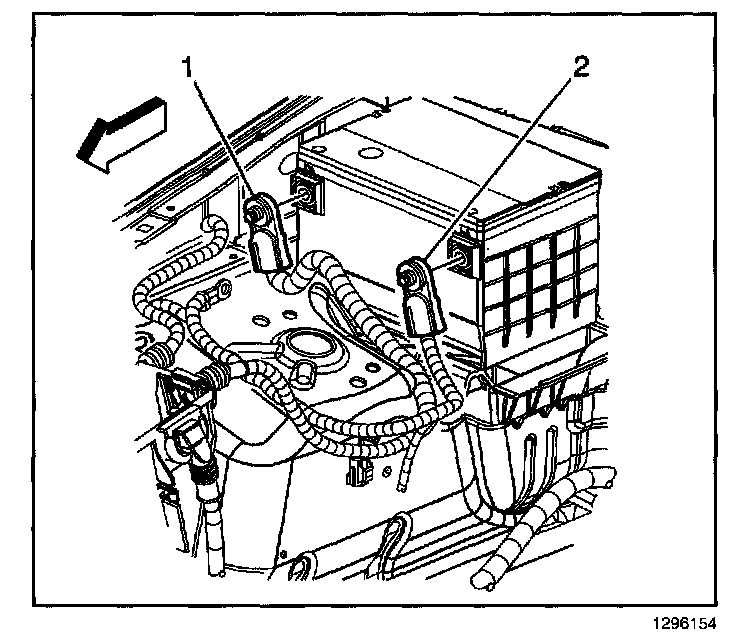 1
2
1296154