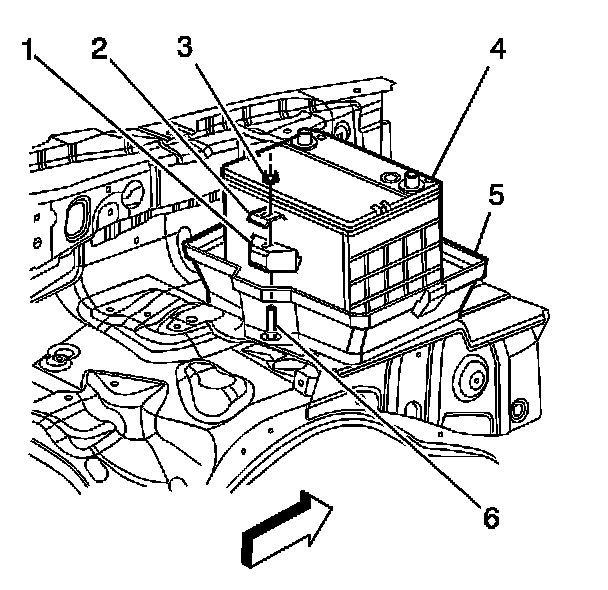 1
2
3
4
5
6