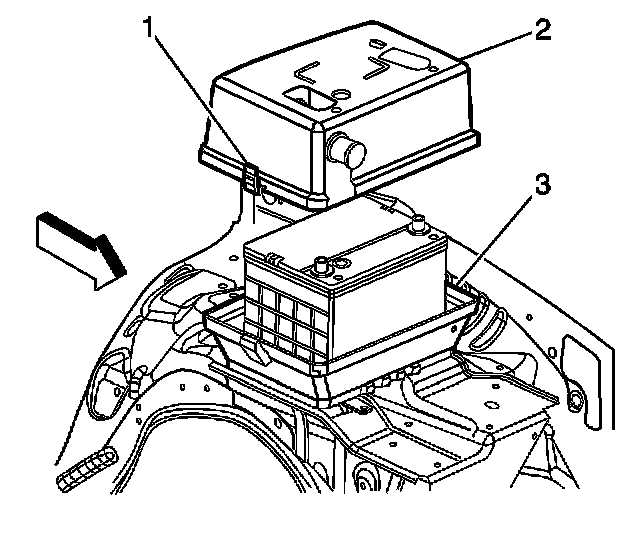 1
2
3