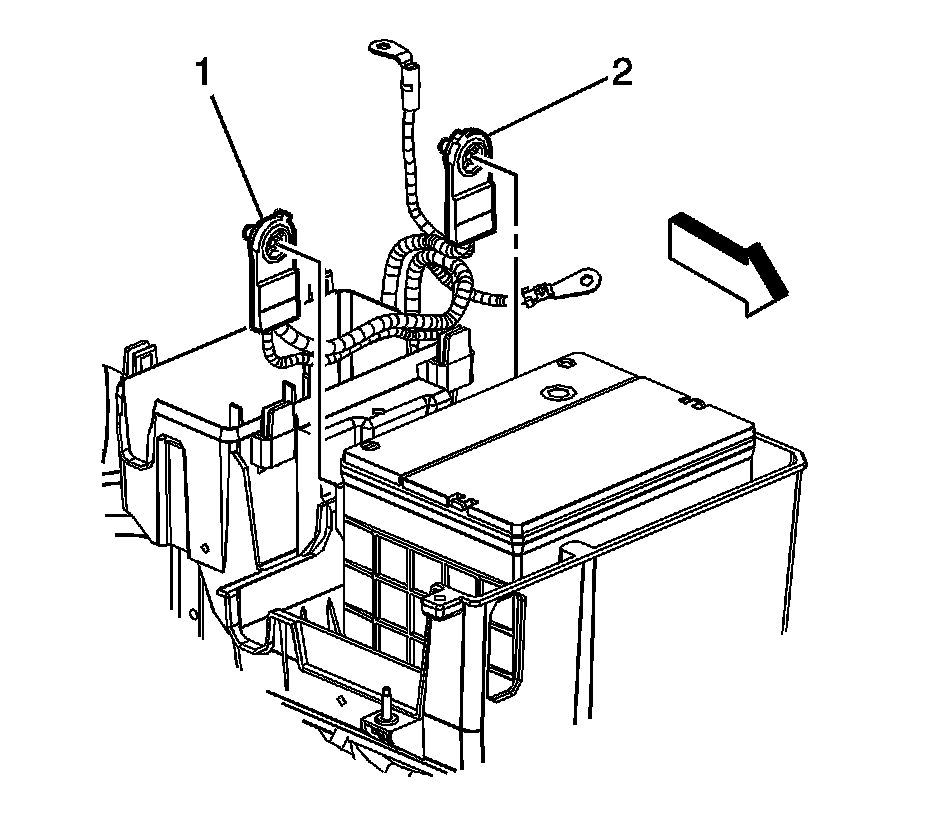 1

2