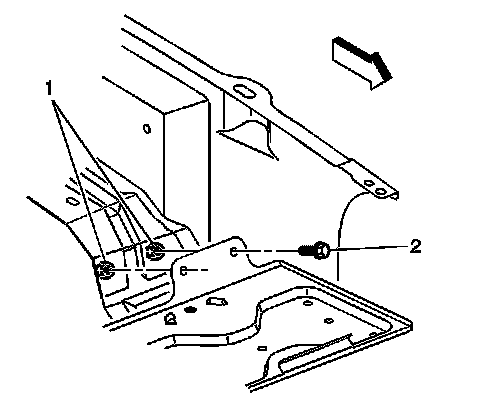 1
2