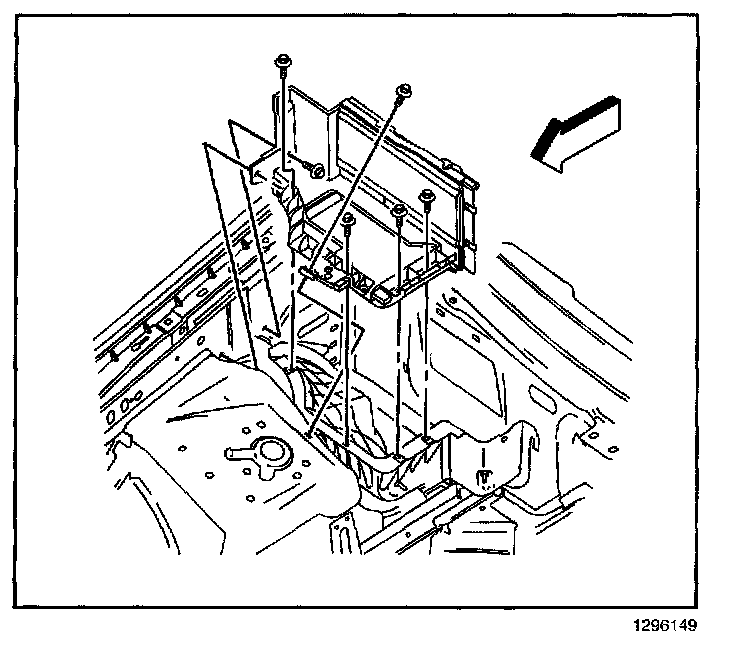 1296149