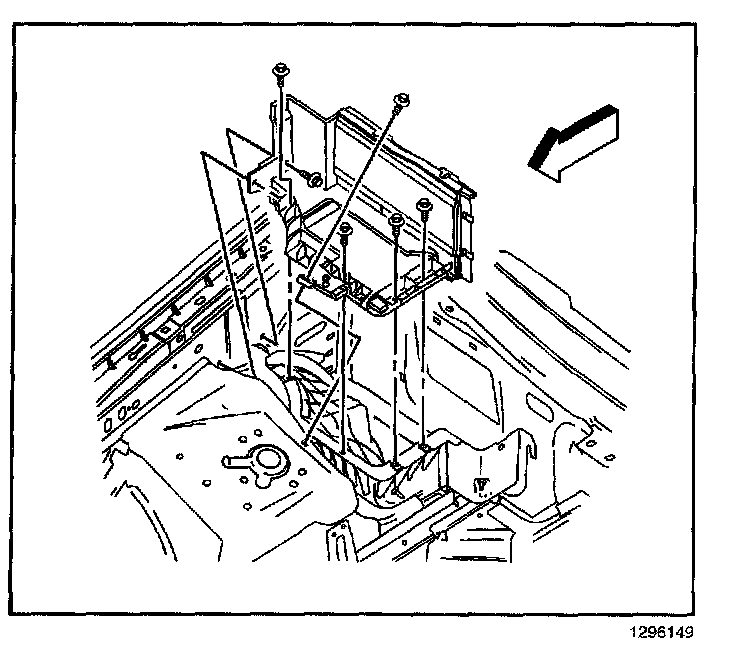 1296149