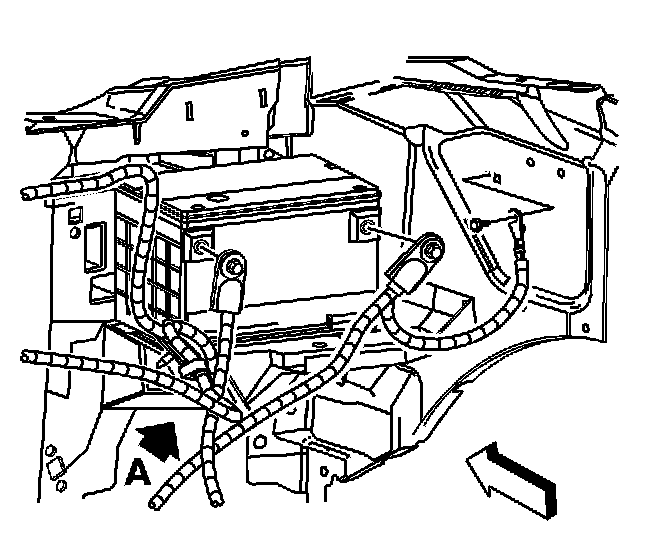 A