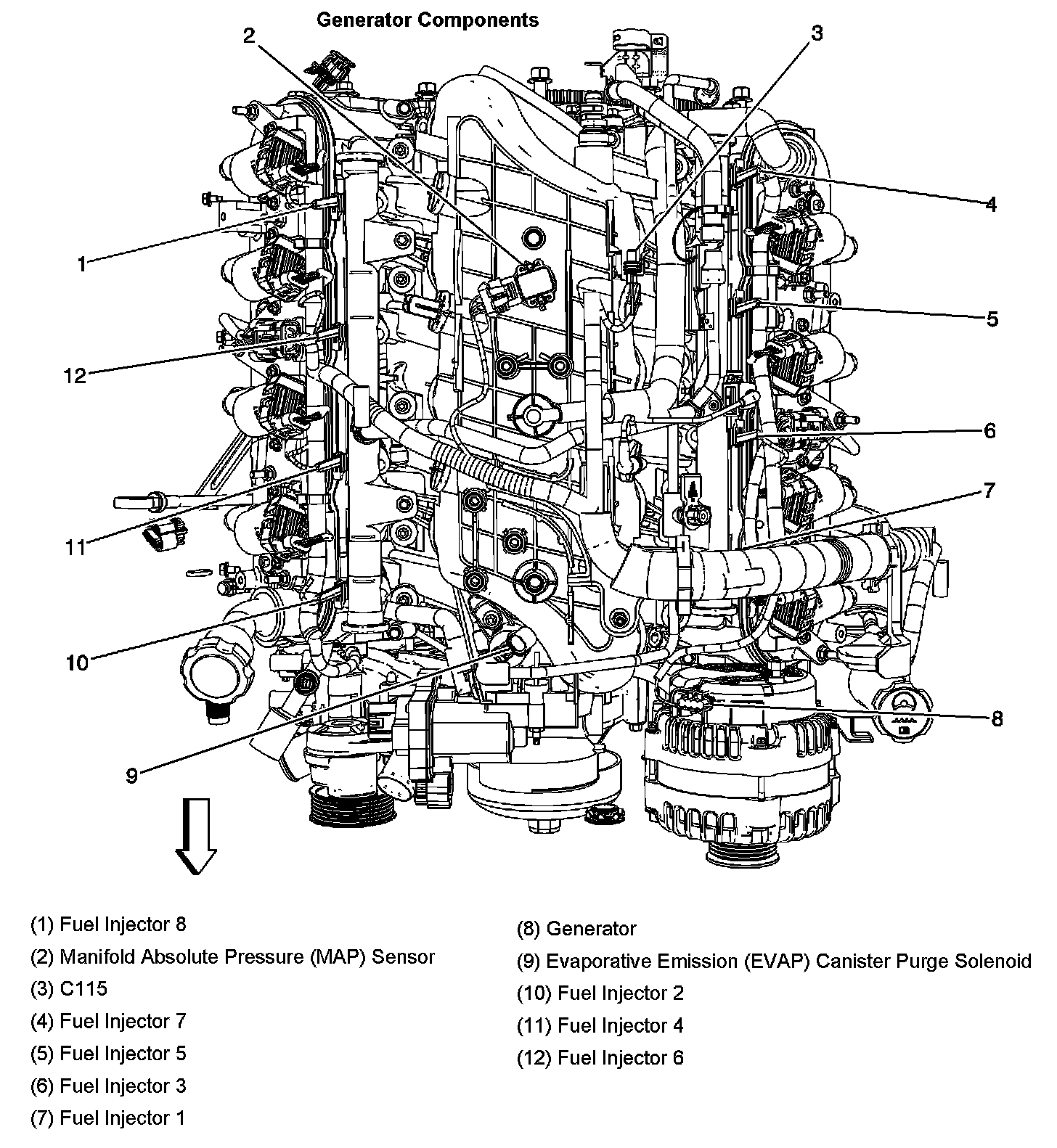 Generator Components

2
3
4
1
5
12
6
7
11
10
8
9

(1) Fuel Injector 8
(2) Manifold Absolute Pressure (MAP) Sensor
(3) C115
(4) Fuel Injector 7
(5) Fuel Injector 5
(6) Fuel Injector 3
(7) Fuel Injector 1

(8) Generator
(9) Evaporative Emission (EVAP) Canister Purge Solenoid
(10) Fuel Injector 2
(11) Fuel Injector 4
(12) Fuel Injector 6