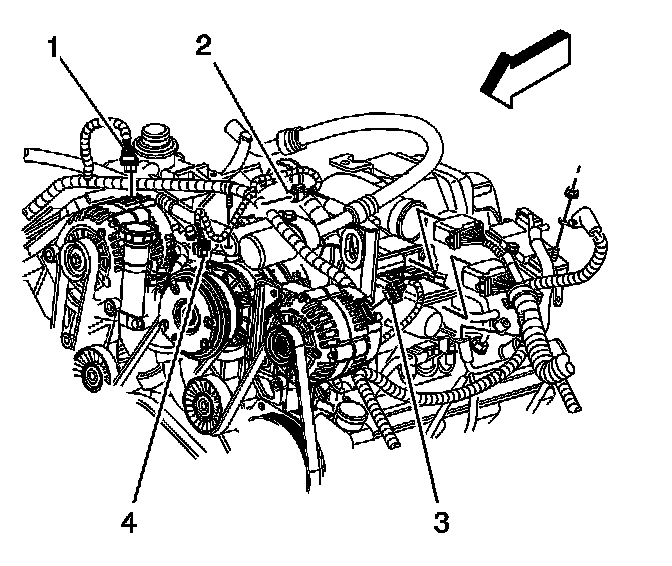 1
2
4
3