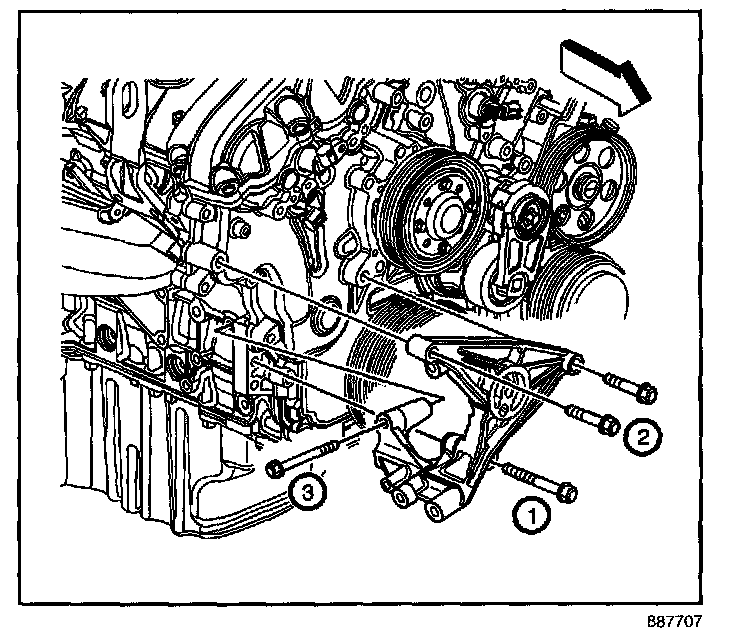 2
3
1
887707