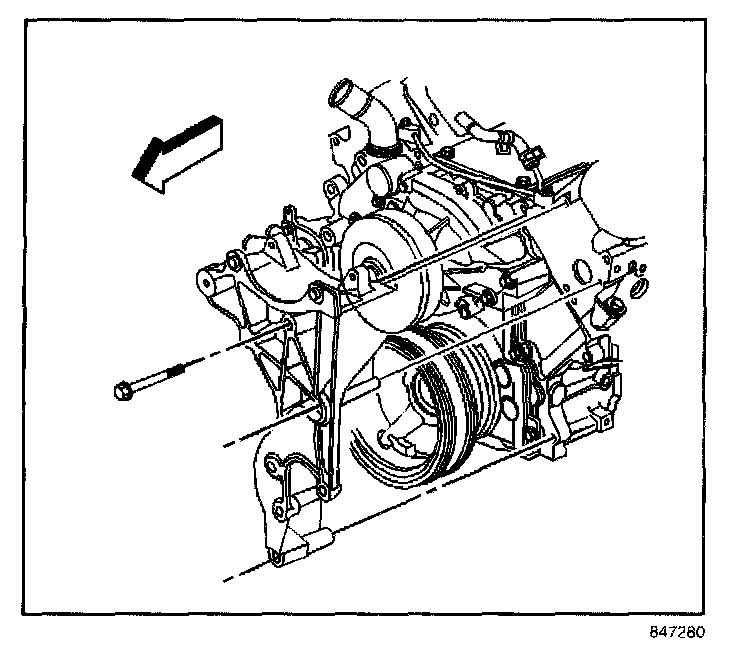 847280