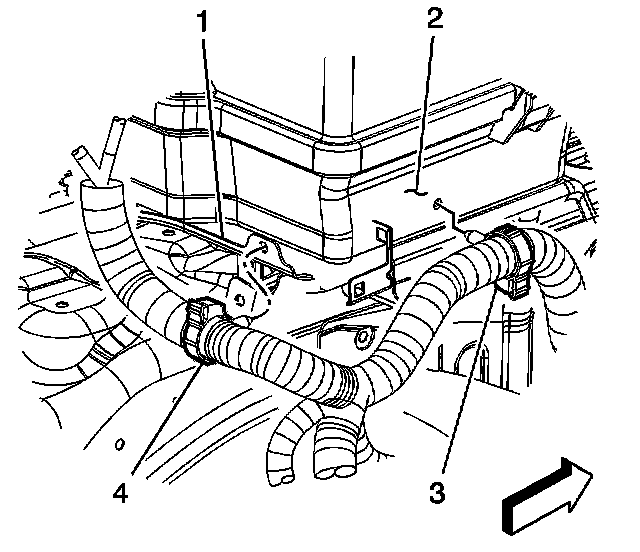 1
2
4
3