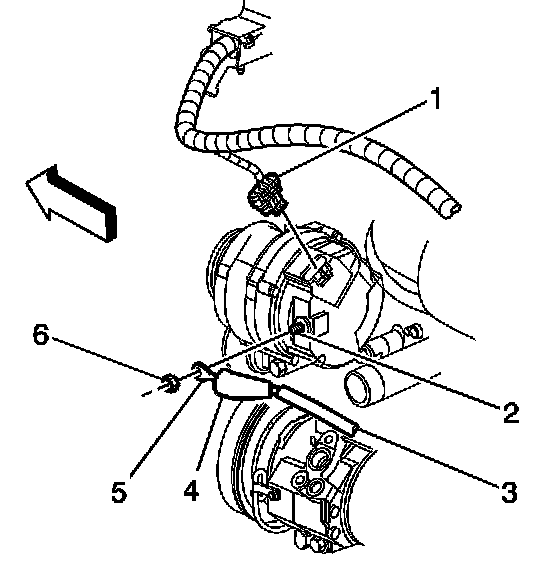 1
6
2
5
4
3