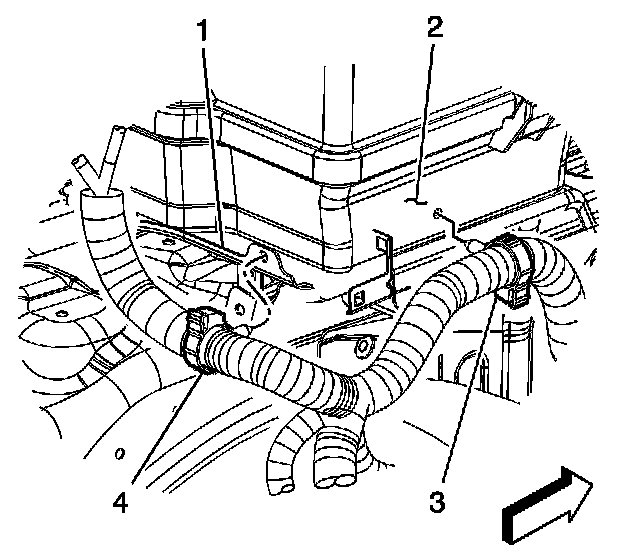 1
2
4
3