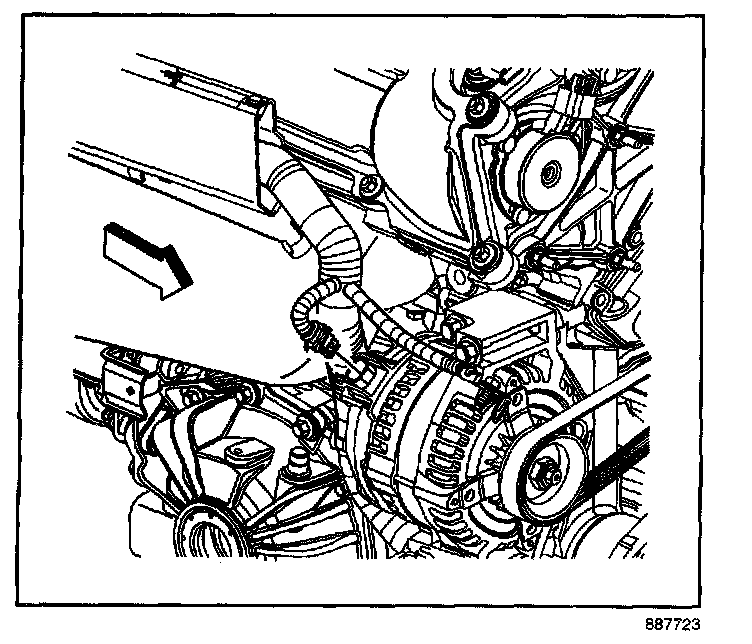 887723