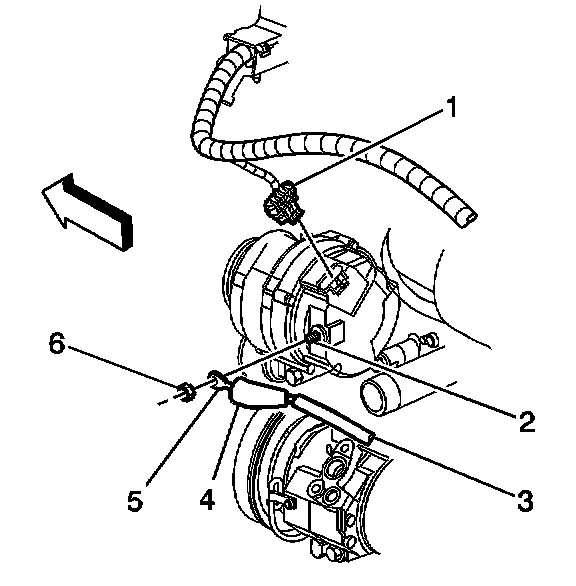 1
6
2
5
4
3