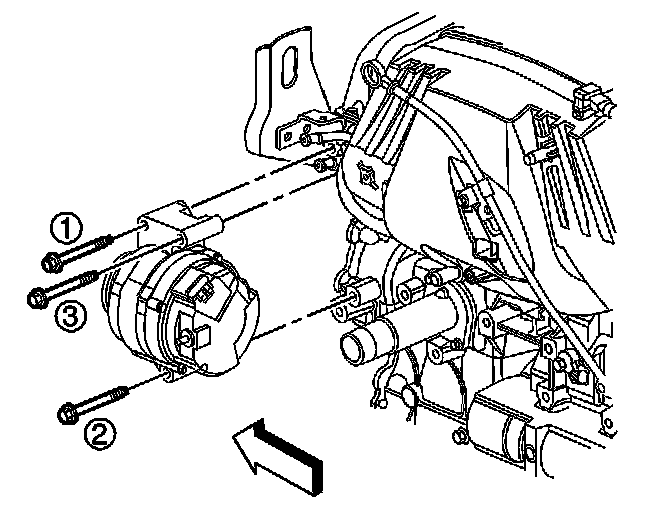 ①
③
②