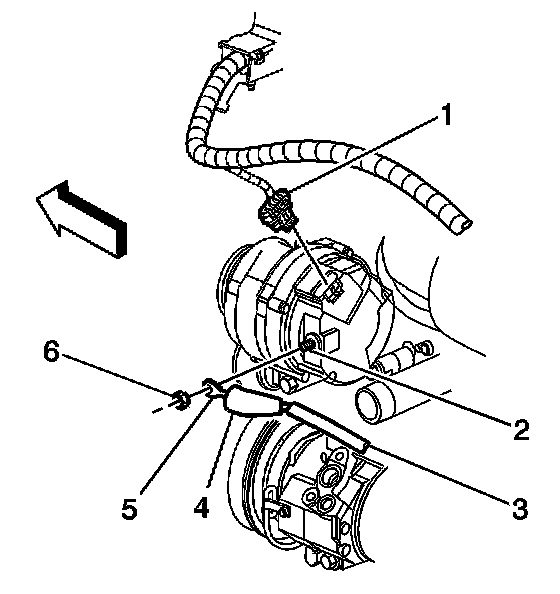 1
6
2
5
4
3