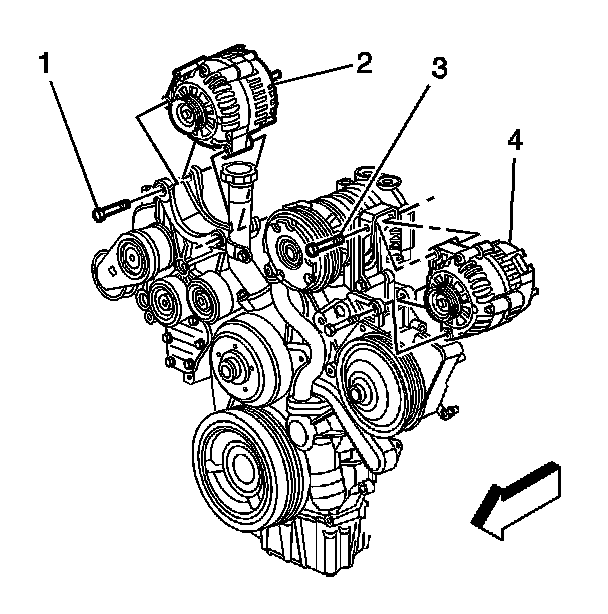 1
2
3
4