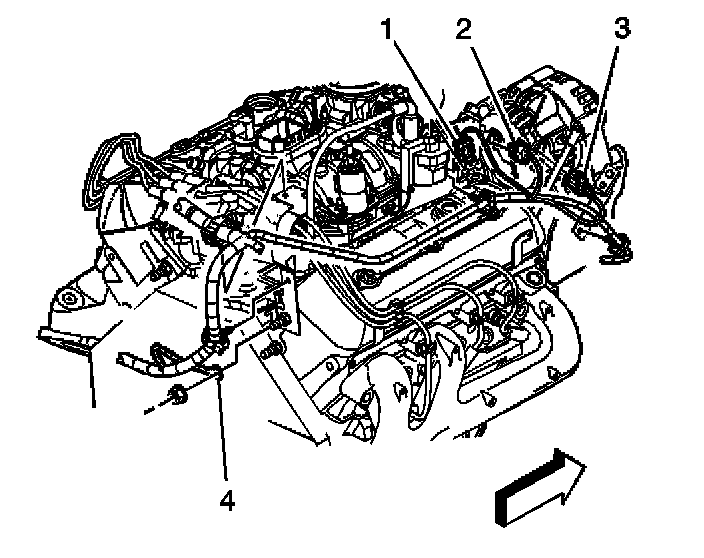 1
2
3
4