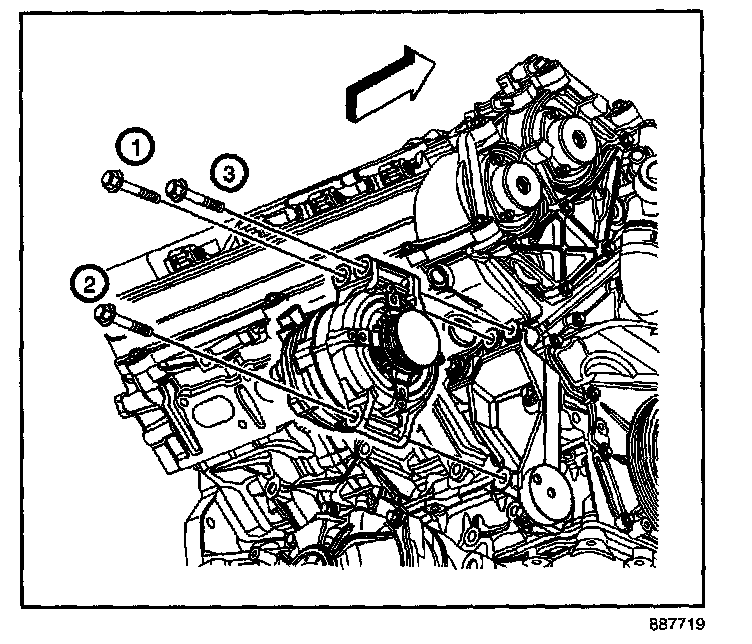 1
3
2
887719