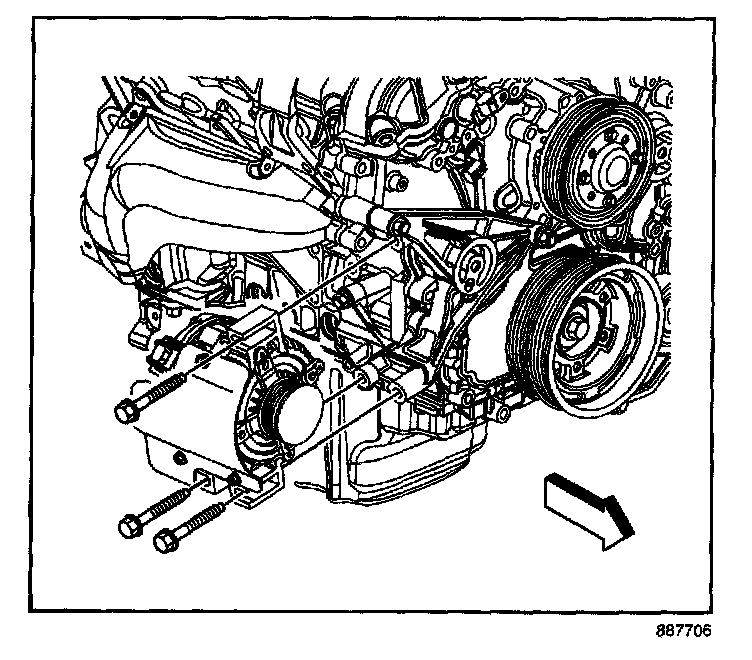 887706