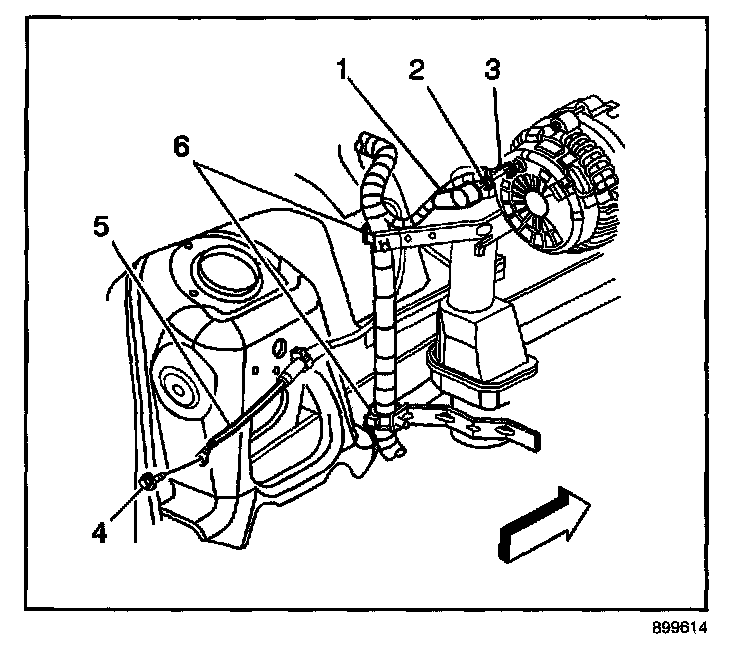 1
2
3
6
5
4
899614