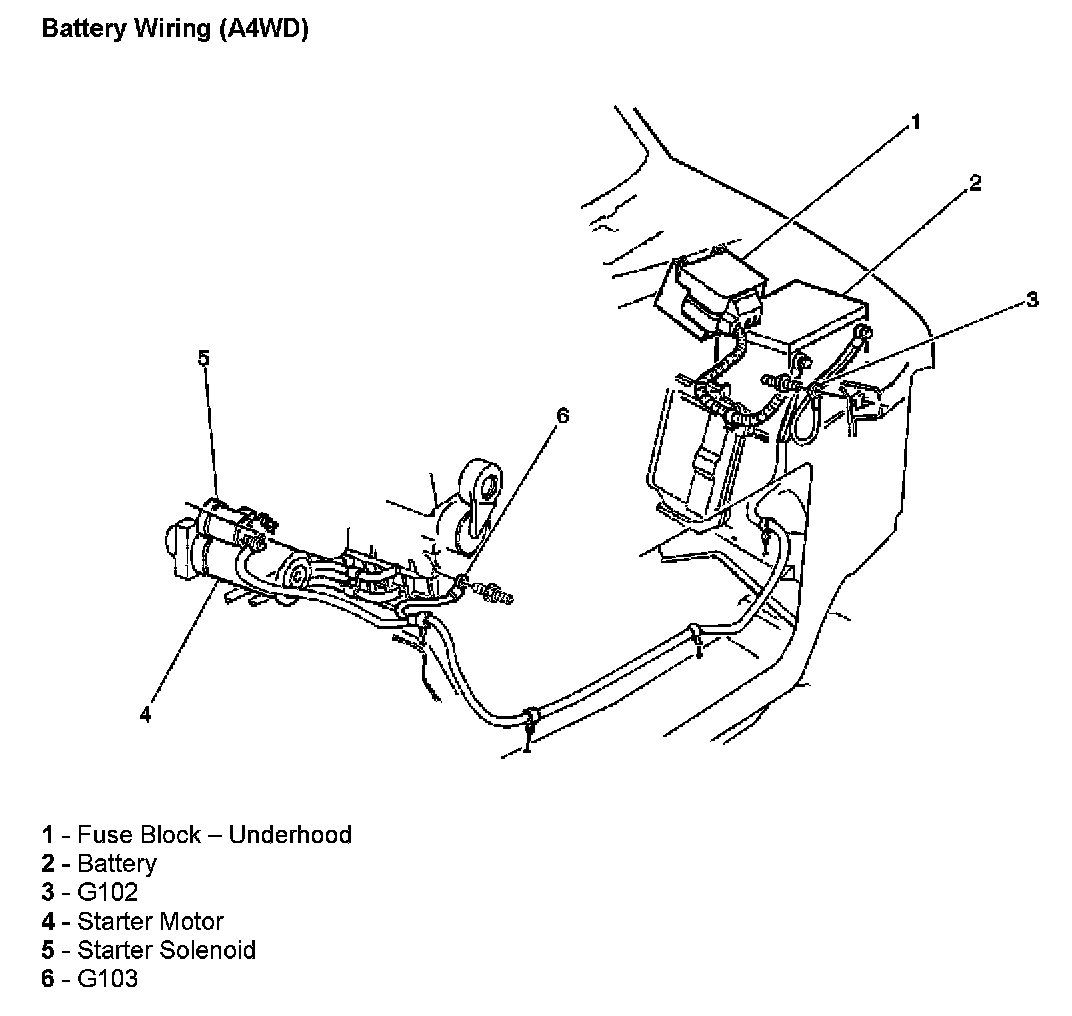 Battery Wiring (A4WD)

1
2
3
5
6
4

1 - Fuse Block – Underhood
2 - Battery
3 - G102
4 - Starter Motor
5 - Starter Solenoid
6 - G103