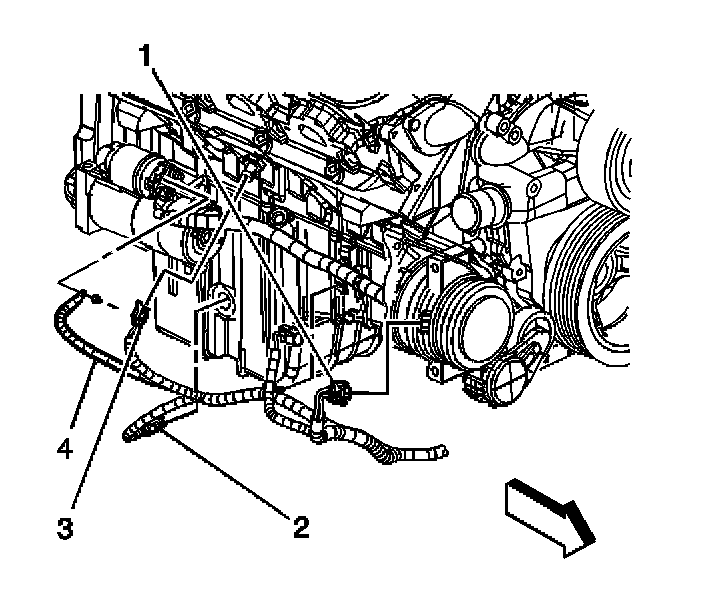 1
4
3
2